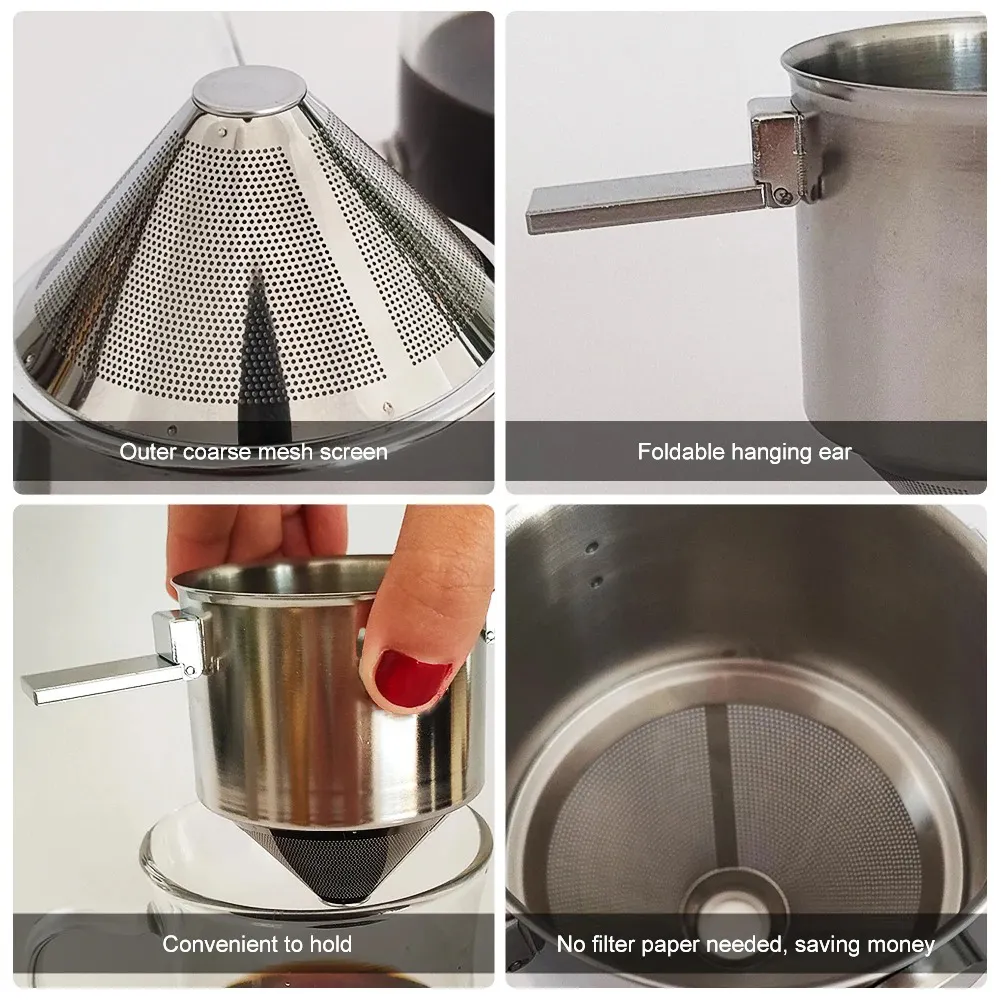 Outer coarse mesh screen

Foldable hanging ear

Convenient to hold

No filter paper needed, saving money