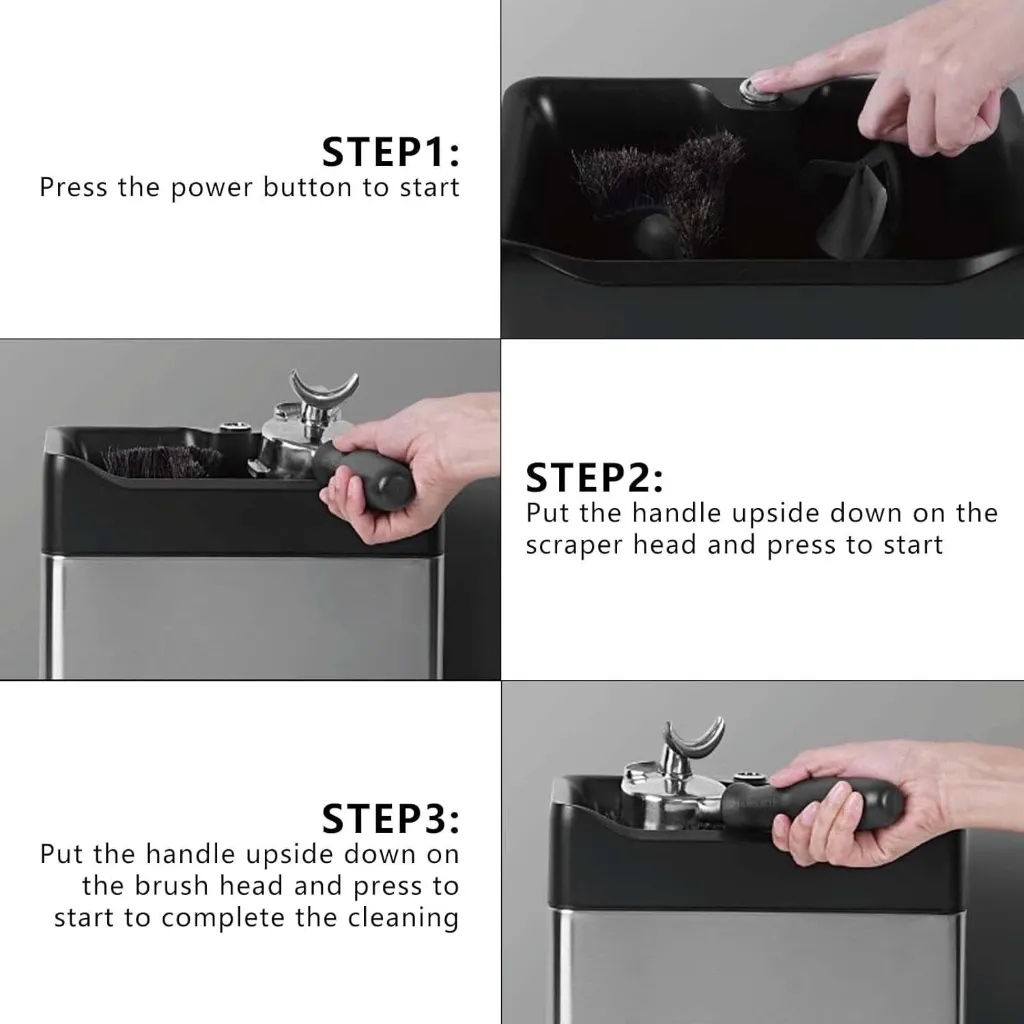 STEP1:
Press the power button to start

STEP2:
Put the handle upside down on the scraper head and press to start

STEP3:
Put the handle upside down on the brush head and press to start to complete the cleaning