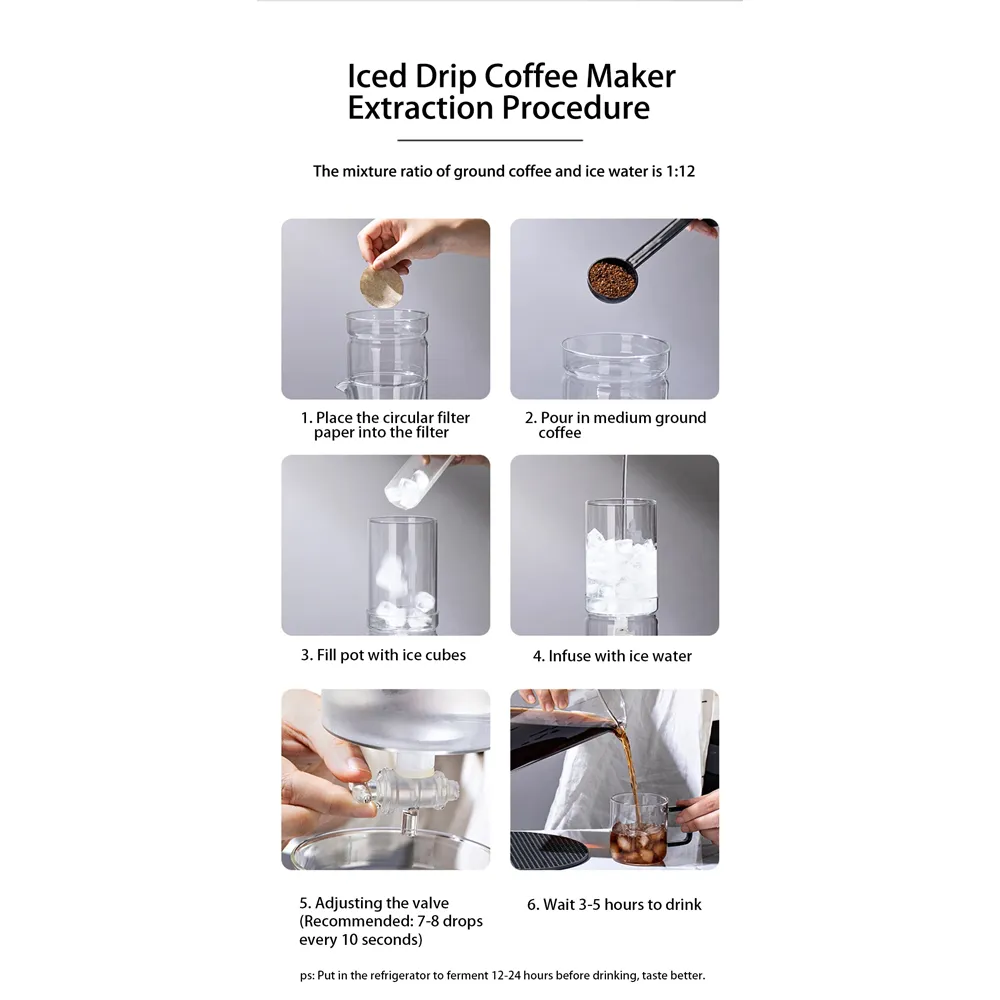 Iced Drip Coffee Maker
Extraction Procedure

The mixture ratio of ground coffee and ice water is 1:12

1. Place the circular filter paper into the filter

2. Pour in medium ground coffee

3. Fill pot with ice cubes

4. Infuse with ice water

5. Adjusting the valve (Recommended: 7-8 drops every 10 seconds)

6. Wait 3-5 hours to drink

ps: Put in the refrigerator to ferment 12-24 hours before drinking, taste better.