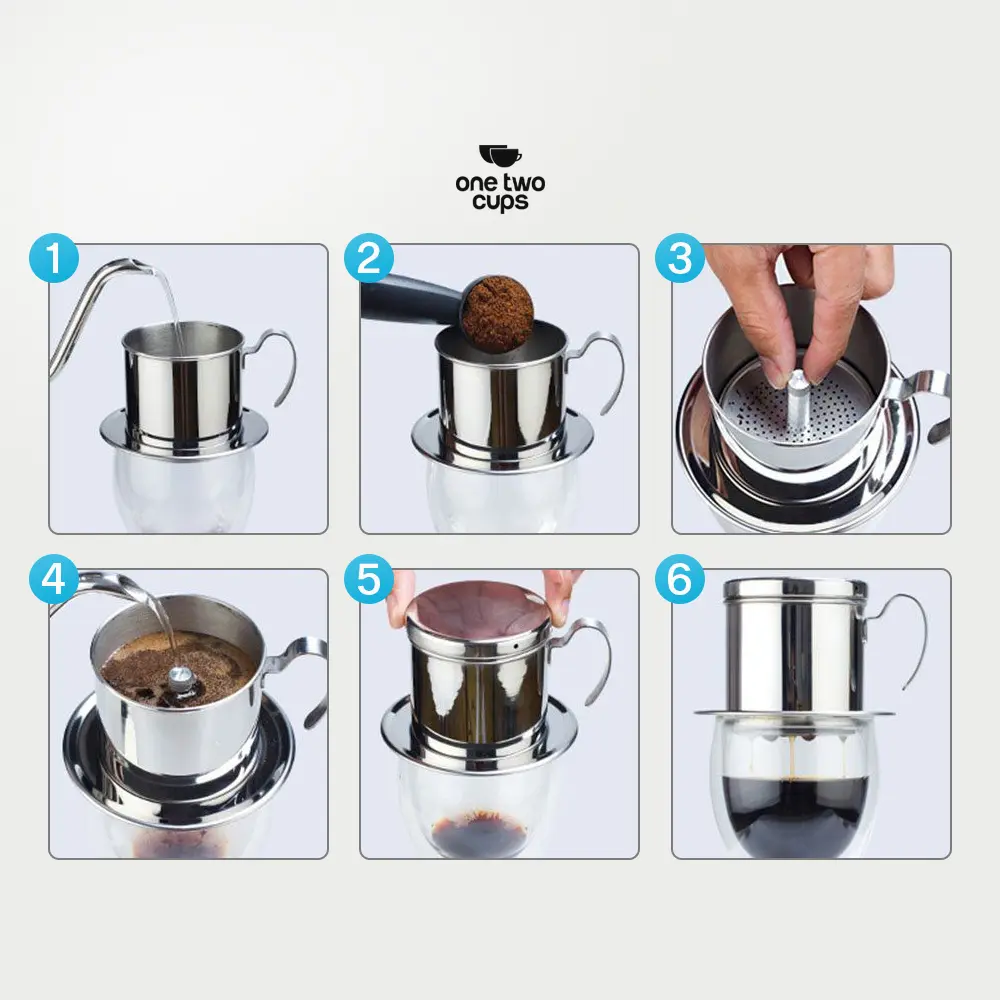 one two cups

1

2

3

4

5

6