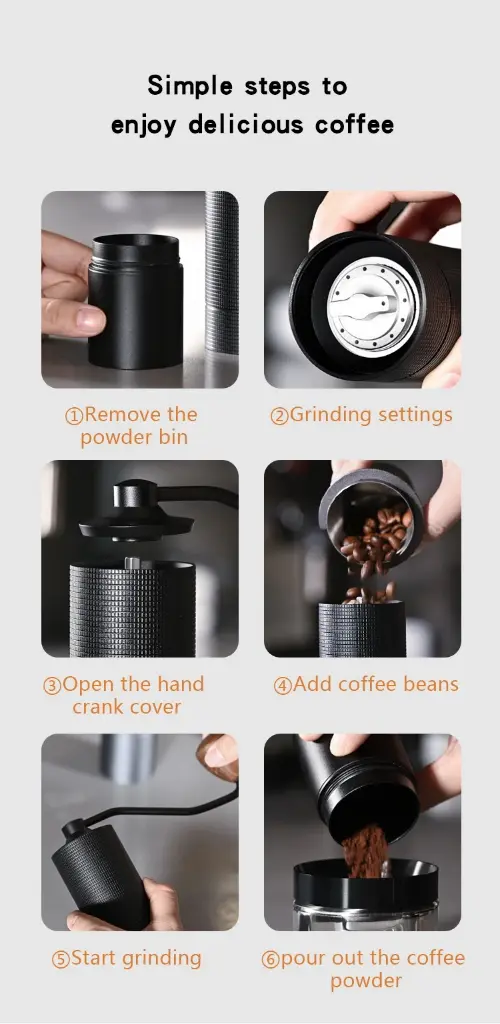 Simple steps to enjoy delicious coffee

①Remove the powder bin

②Grinding settings

③Open the hand crank cover

④Add coffee beans

⑤Start grinding

⑥pour out the coffee powder