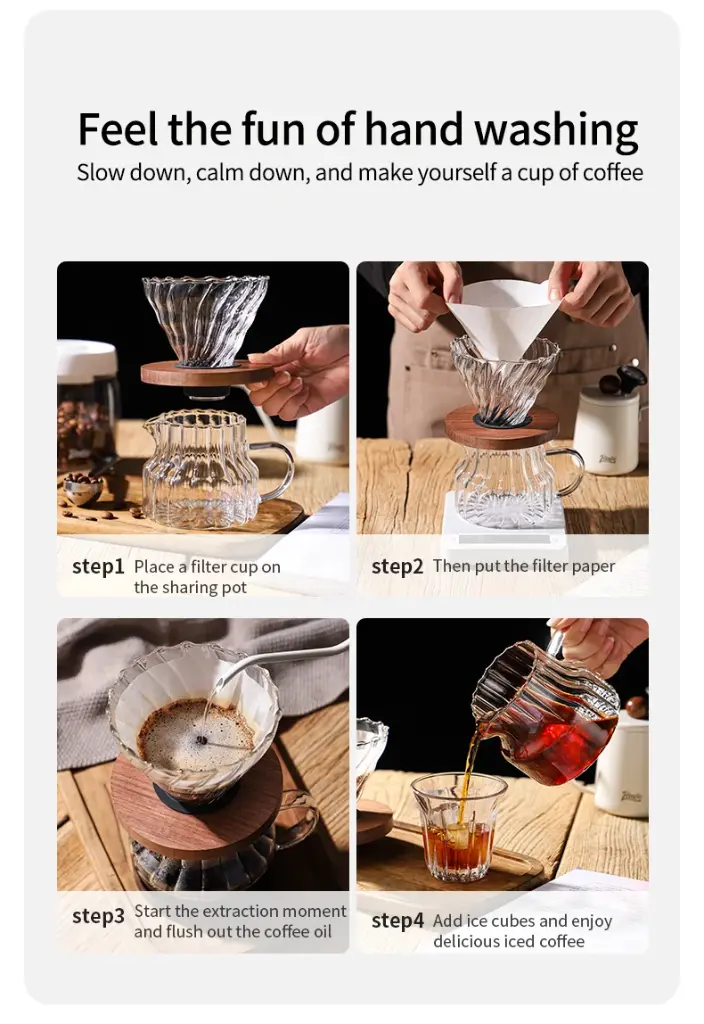 Feel the fun of hand washing
Slow down, calm down, and make yourself a cup of coffee

step1 Place a filter cup on the sharing pot

step2 Then put the filter paper

step3 Start the extraction moment and flush out the coffee oil

step4 Add ice cubes and enjoy delicious iced coffee