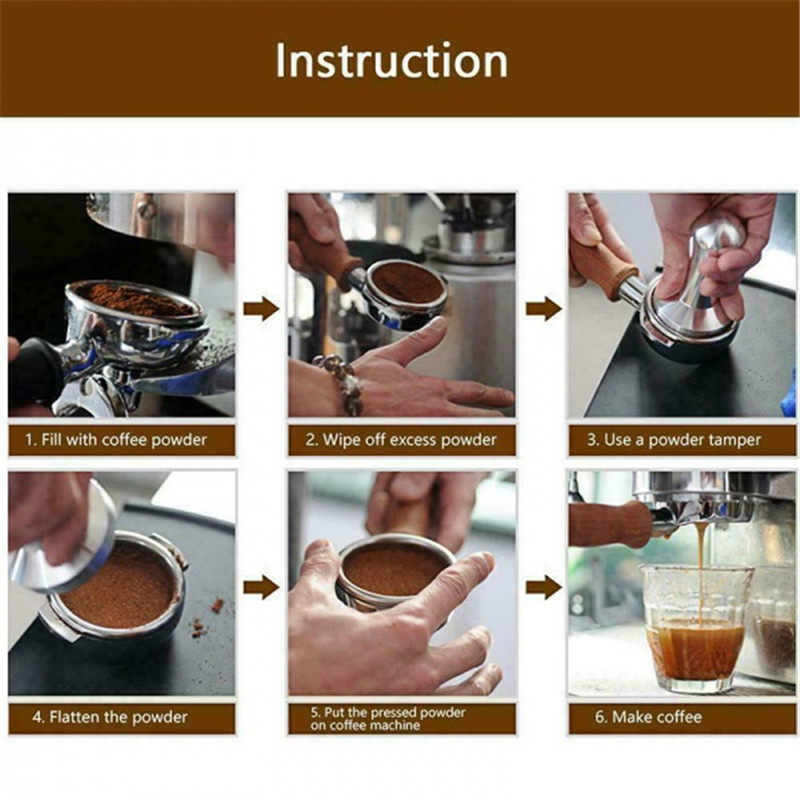 Instruction

1. Fill with coffee powder

2. Wipe off excess powder

3. Use a powder tamper

4. Flatten the powder

5. Put the pressed powder on coffee machine

6. Make coffee