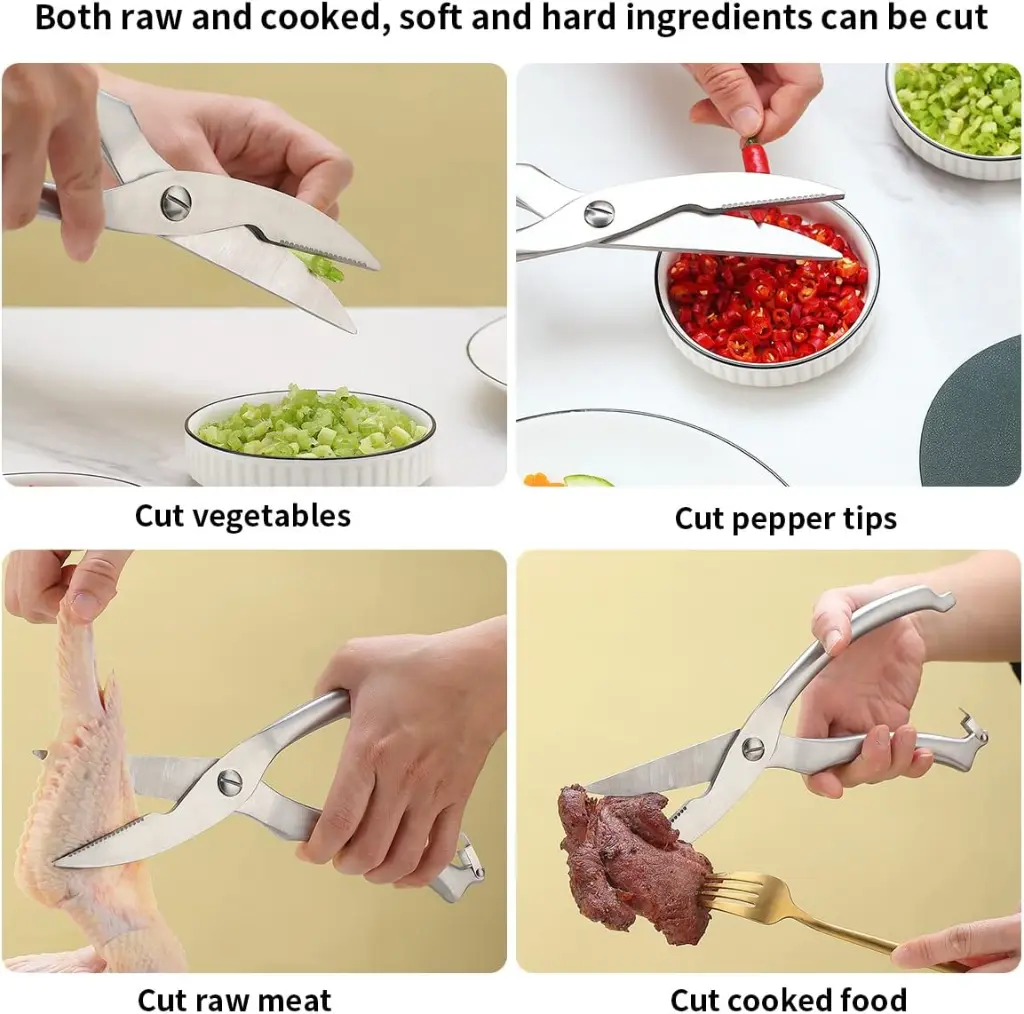 Both raw and cooked, soft and hard ingredients can be cut

Cut vegetables

Cut pepper tips

Cut raw meat

Cut cooked food