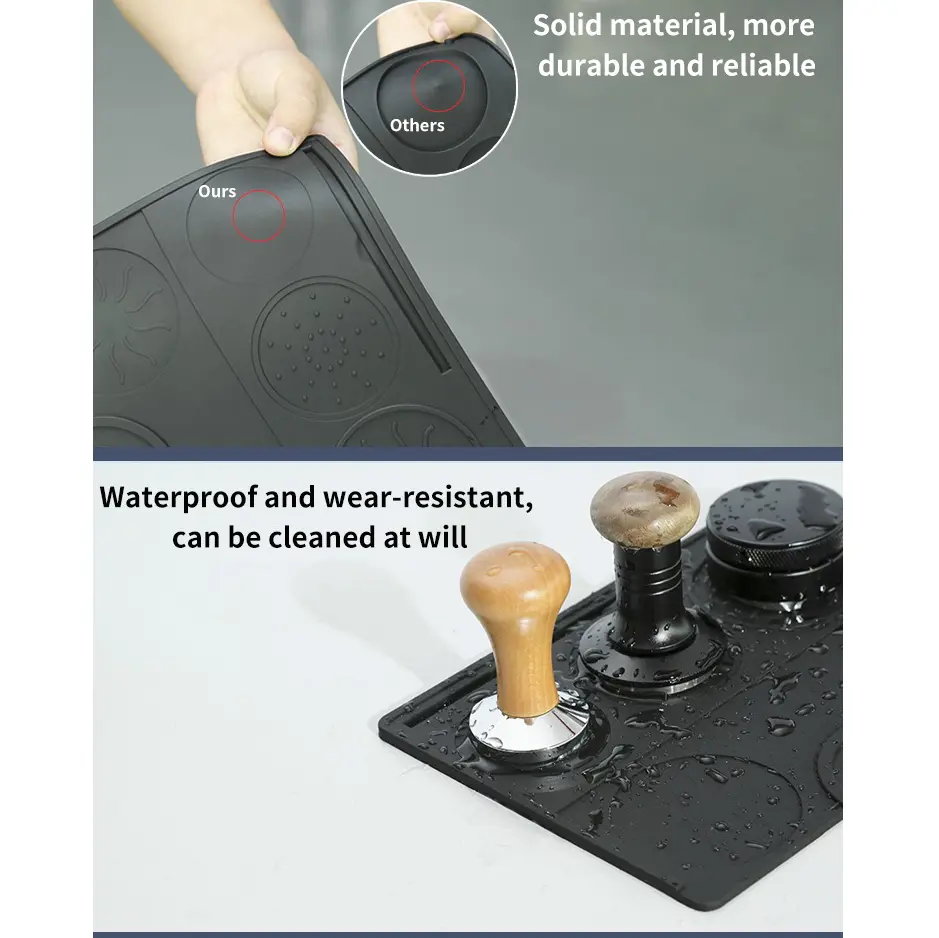 Solid material, more durable and reliable

Others

Ours

Waterproof and wear-resistant, can be cleaned at will