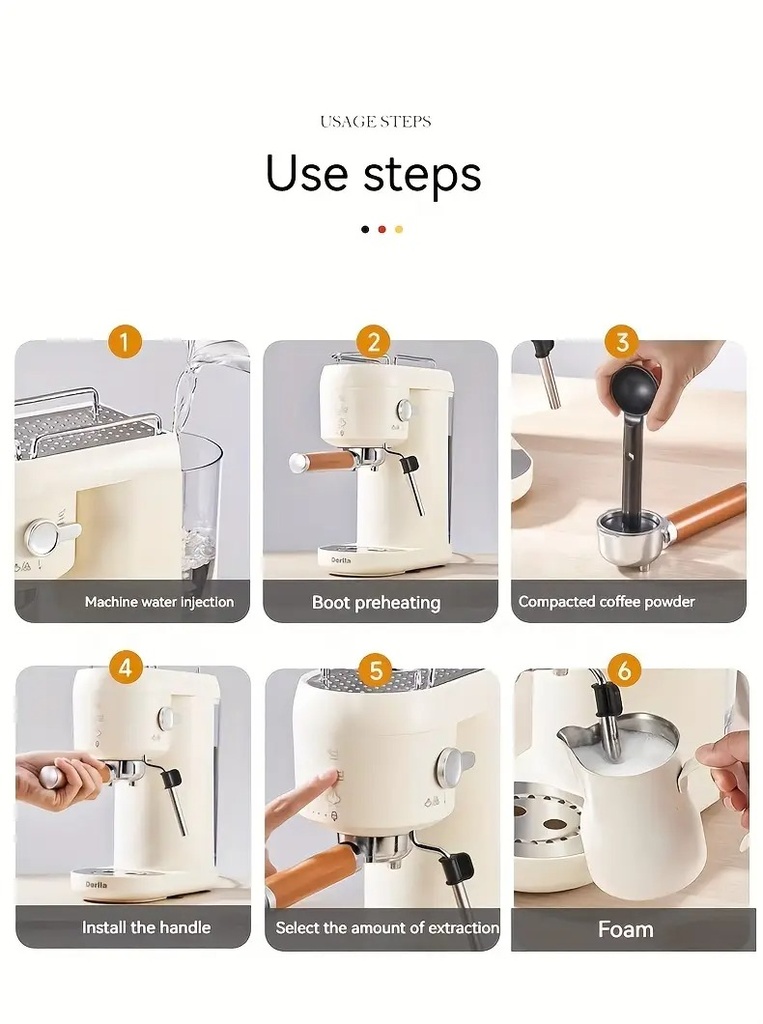 USAGE STEPS

Use steps

1
Machine water injection

2
Derlla
Boot preheating

3
Compacted coffee powder

4
Derlla
Install the handle

5
Select the amount of extraction

6
Foam