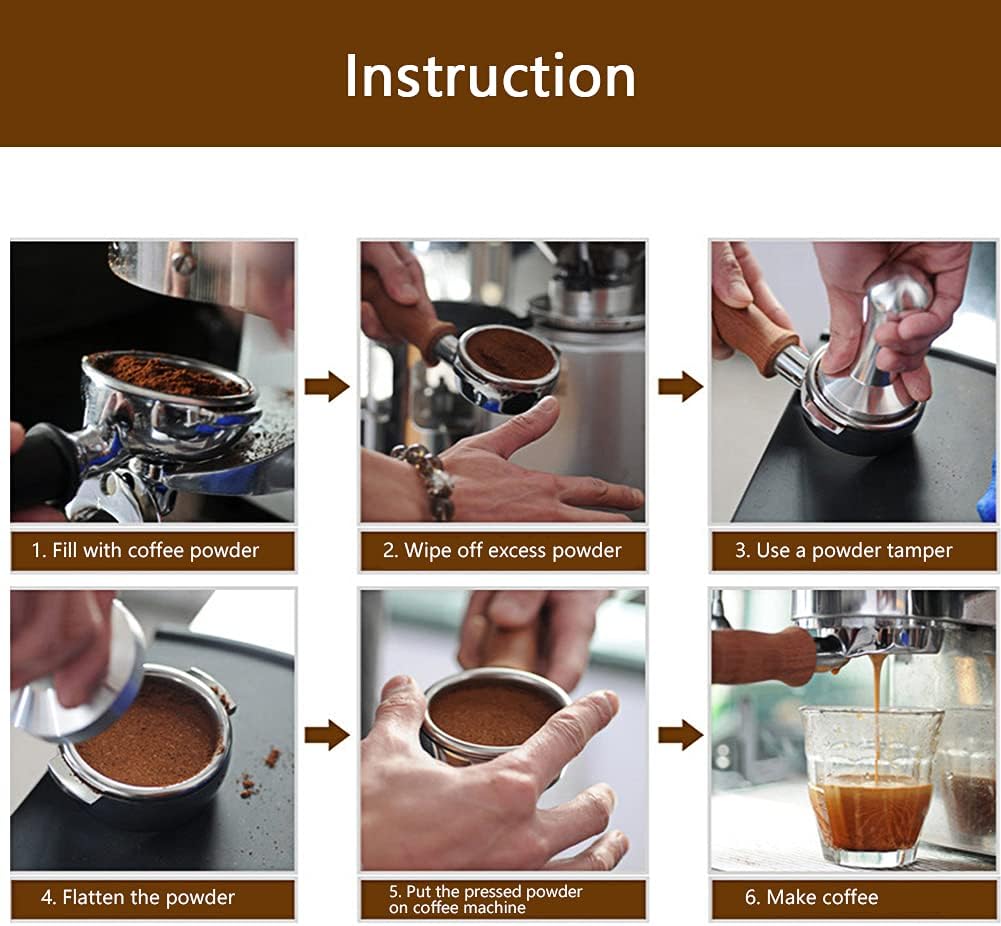 Instruction

1. Fill with coffee powder

2. Wipe off excess powder

3. Use a powder tamper

4. Flatten the powder

5. Put the pressed powder on coffee machine

6. Make coffee