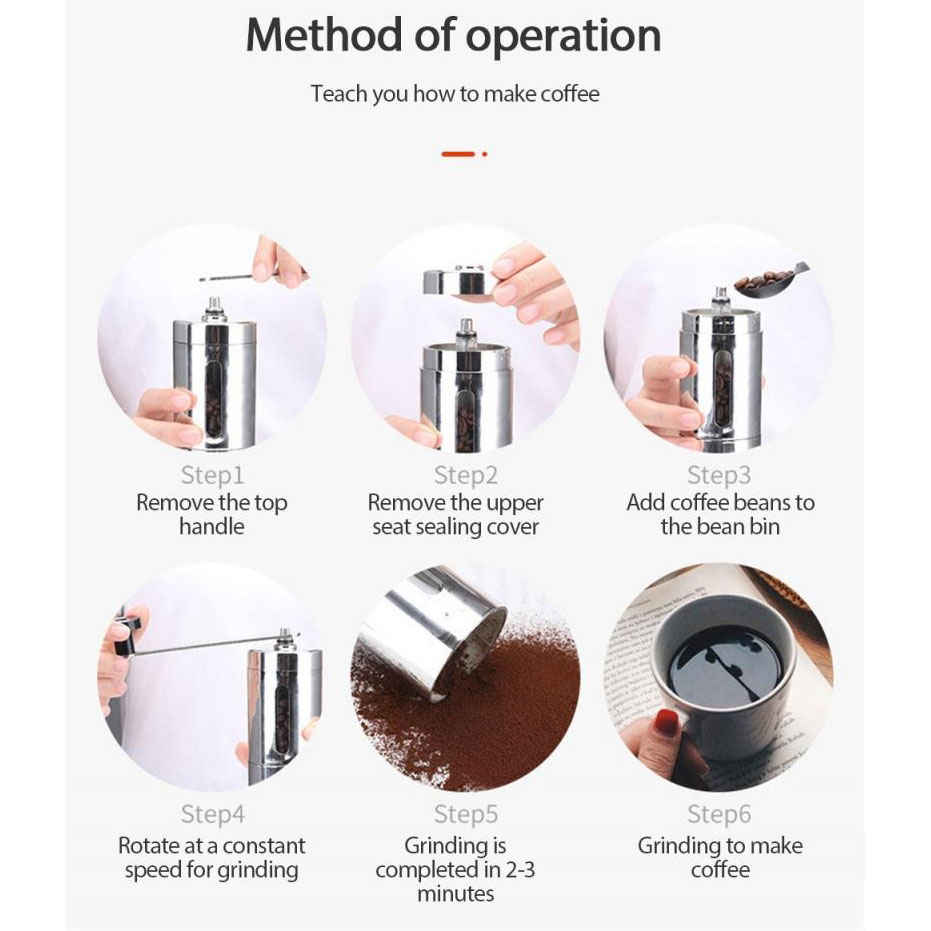 Method of operation

Teach you how to make coffee

Step1
Remove the top handle

Step2
Remove the upper seat sealing cover

Step3
Add coffee beans to the bean bin

Step4
Rotate at a constant speed for grinding

Step5
Grinding is completed in 2-3 minutes

Step6
Grinding to make coffee