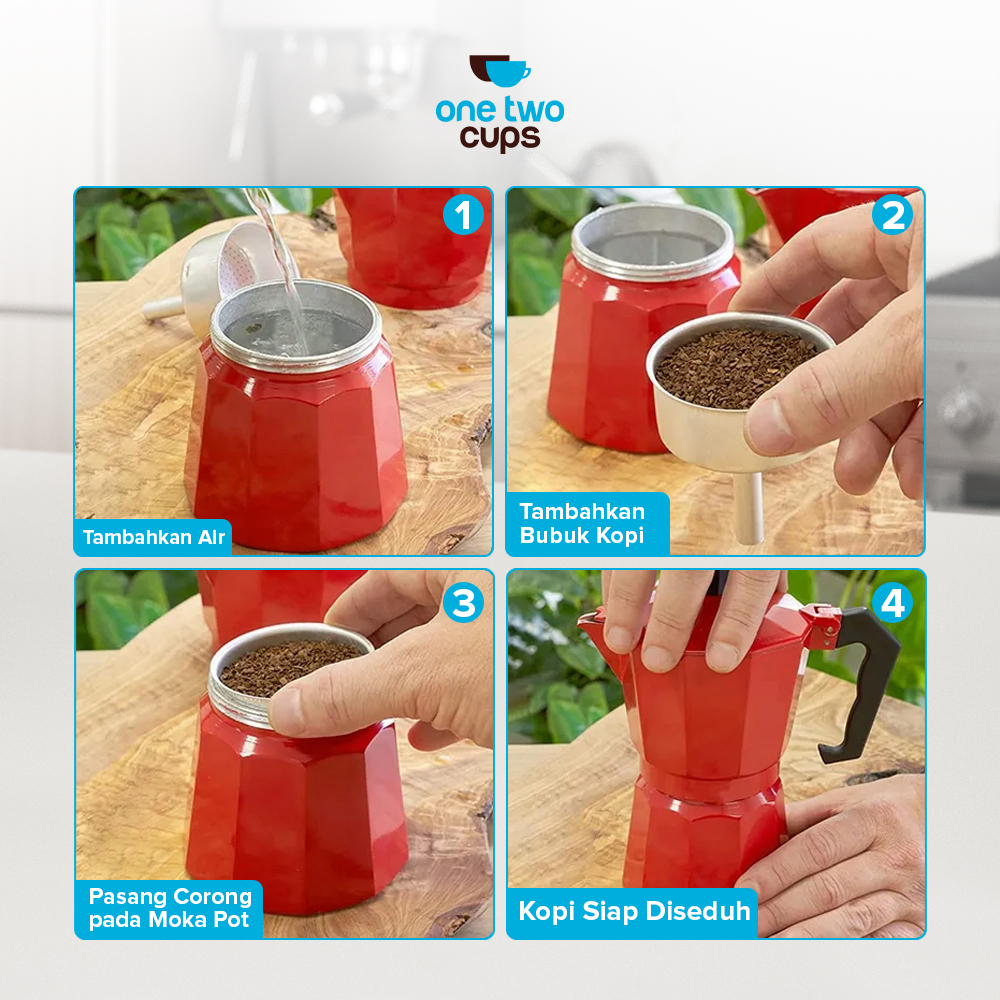 one two cups

1
Tambahkan Air

2
Tambahkan Bubuk Kopi

3
Pasang Corong pada Moka Pot

4
Kopi Siap Diseduh